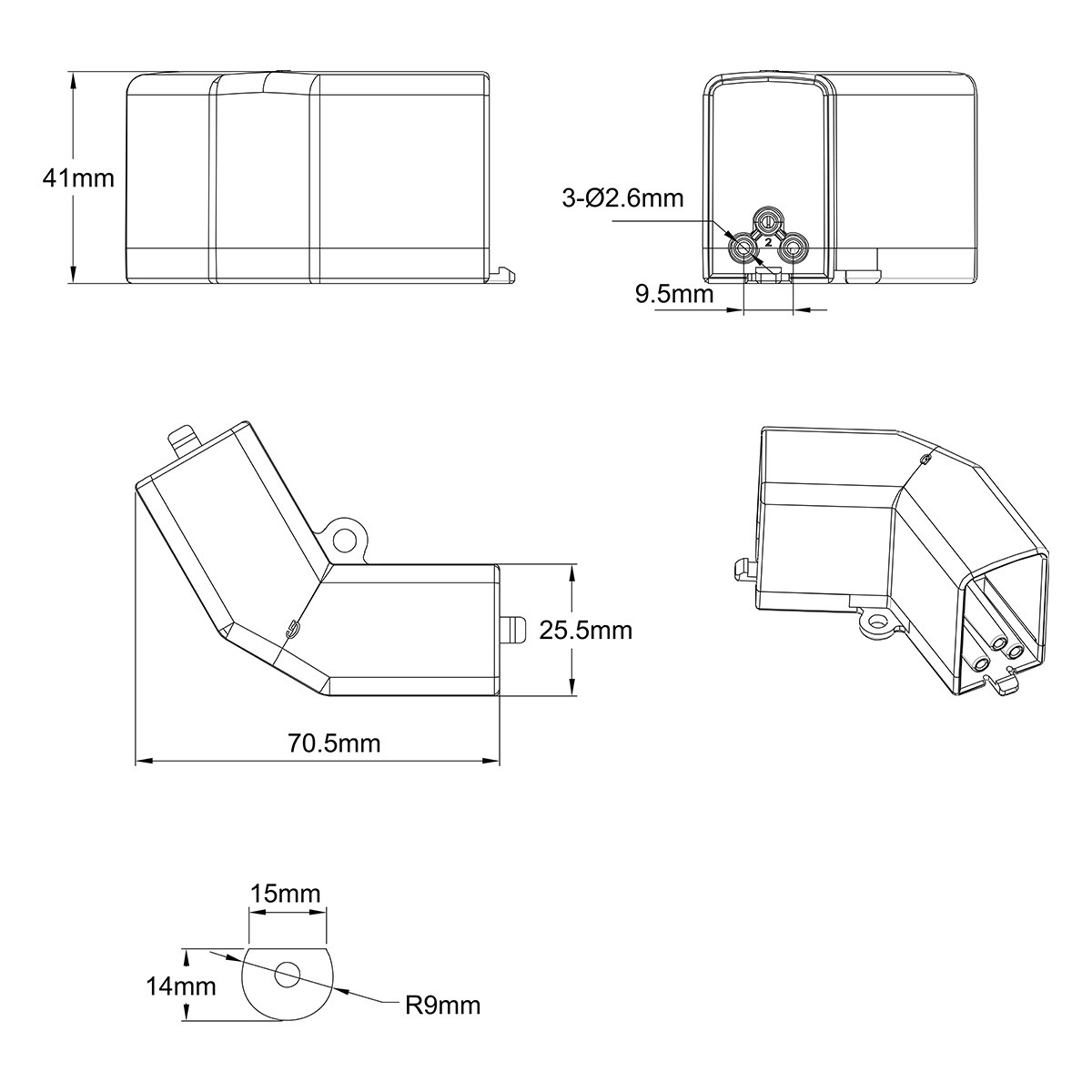 41mm

3-Ø2.6mm

2

9.5mm

25.5mm

70.5mm

15mm

14mm

R9mm