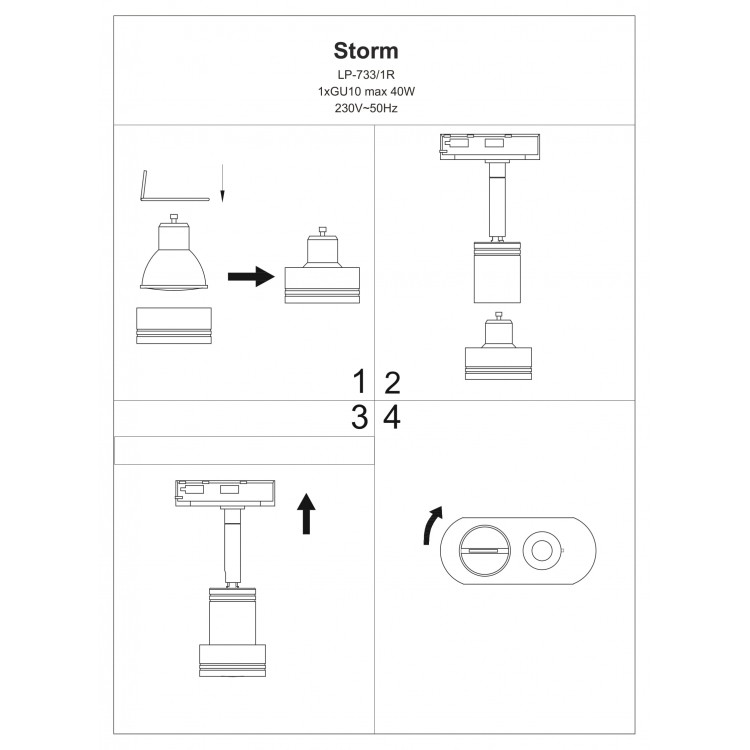 Storm
LP-733/1R
1xGU10 max 40W
230V~50Hz

1 2
3 4