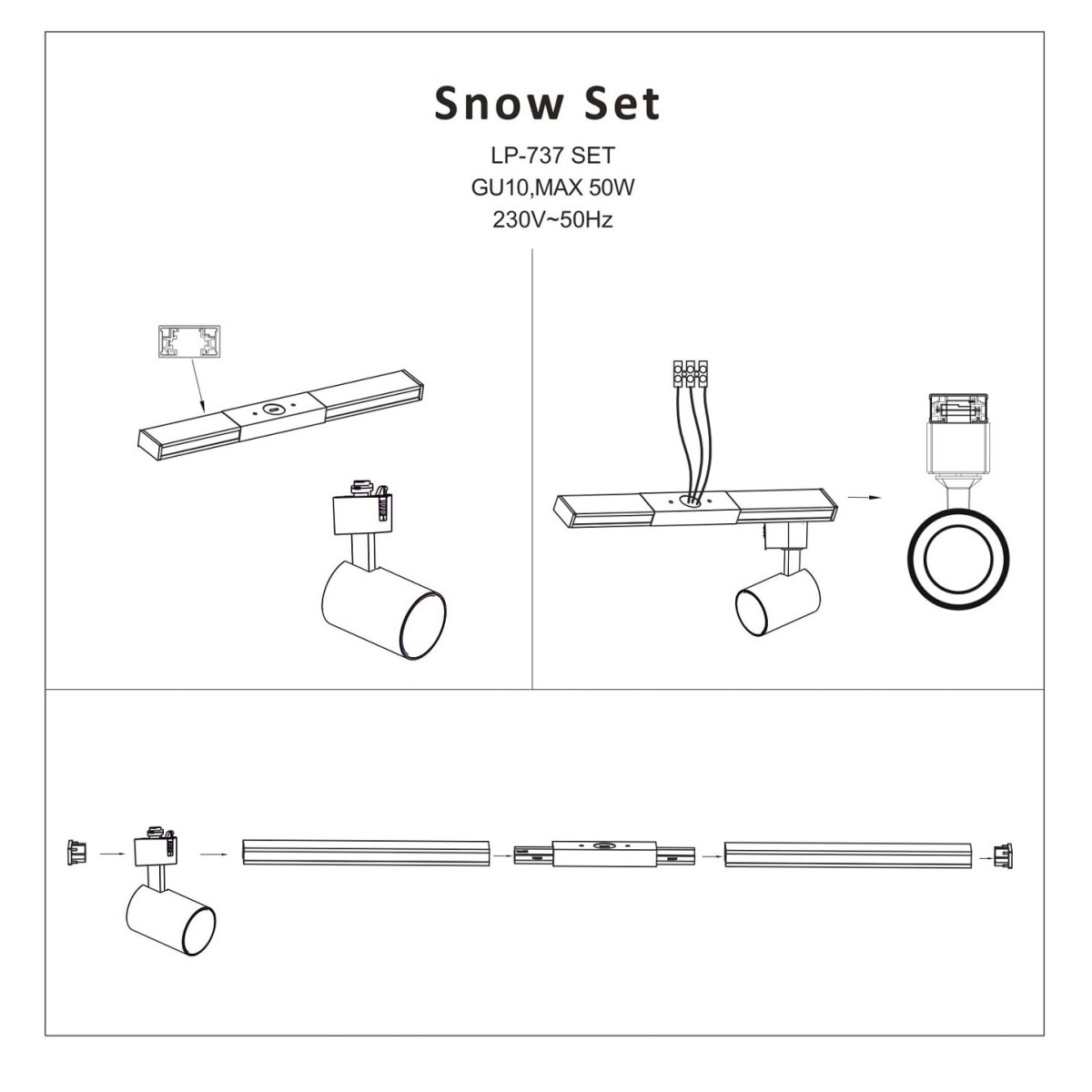 Snow Set

LP-737 SET
GU10,MAX 50W
230V~50Hz