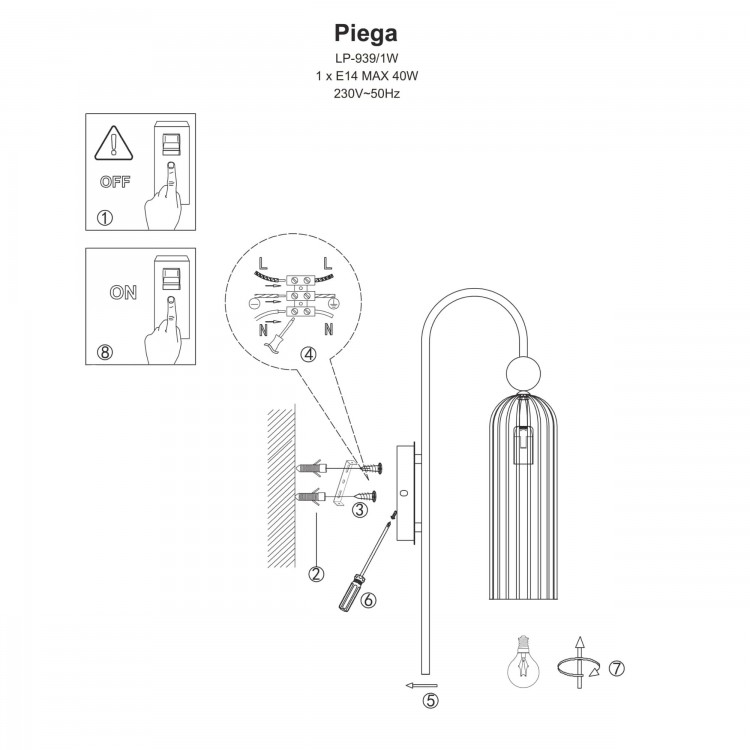 Piega
LP-939/1W
1 x E14 MAX 40W
230V~50Hz

OFF
①

ON
⑧

L L
N N
④

③
②
⑥
⑤
⑦